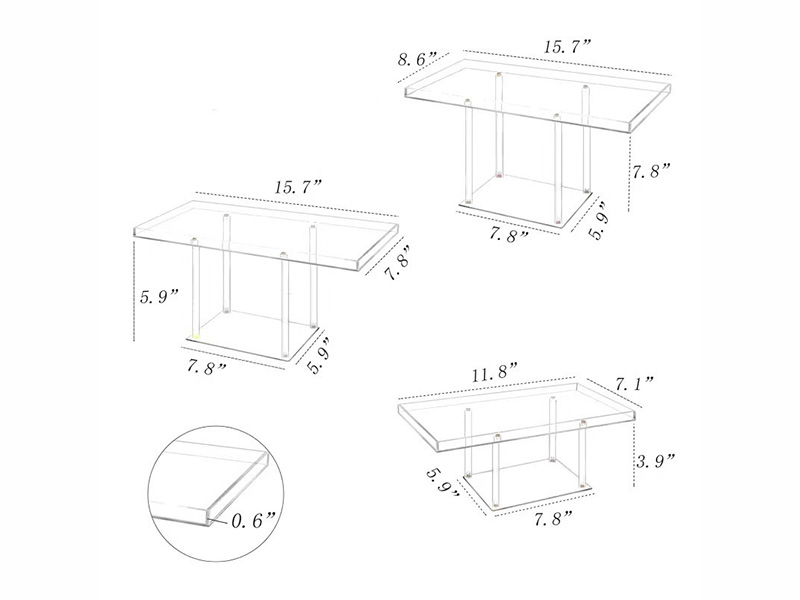 8.6”
15.7”
7.8”
7.8”
5.9”

15.7”
7.8”
5.9”
7.8”
5.9”

11.8”
7.1”
3.9”
5.9”
7.8”

0.6”